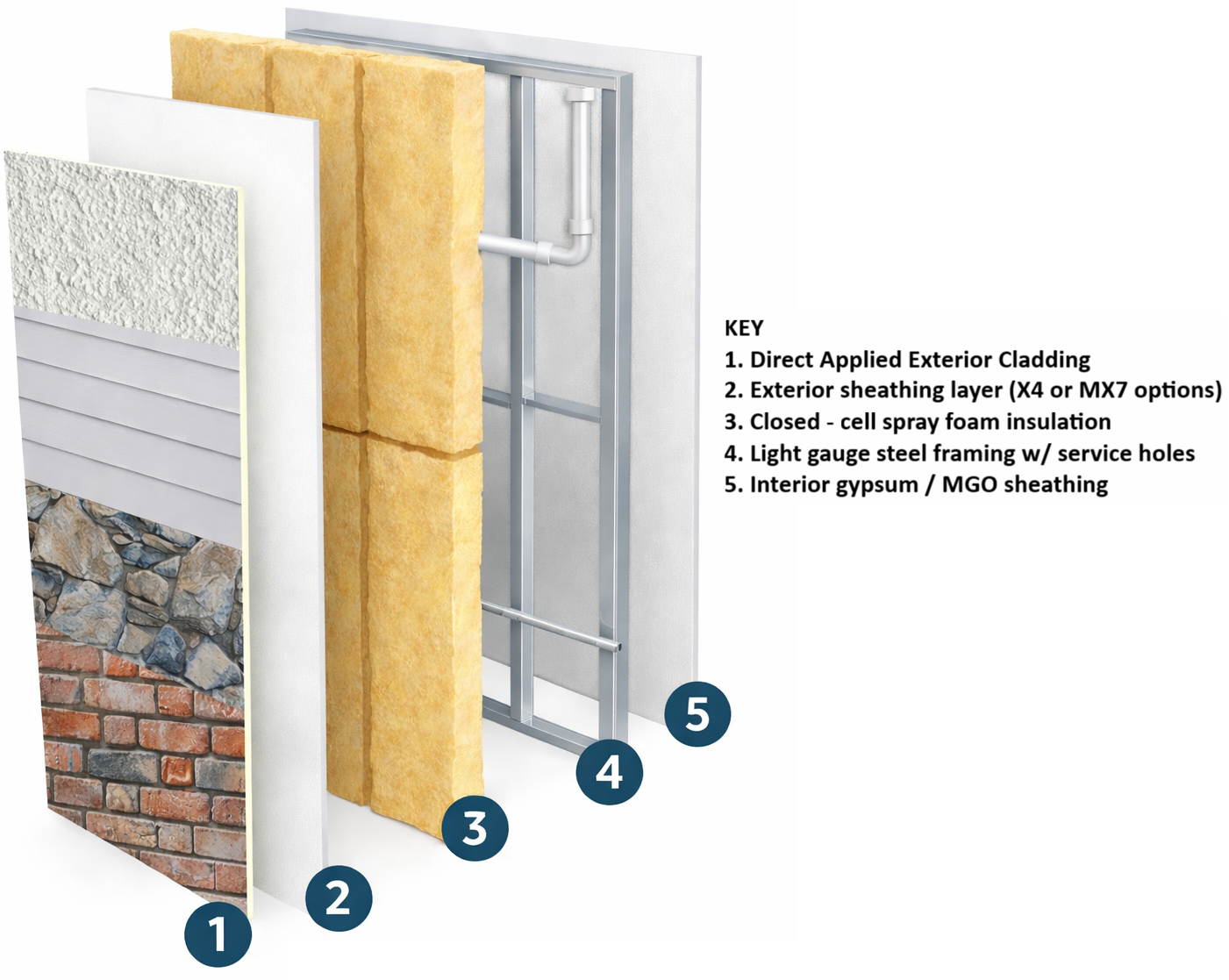 KEY
1. Direct Applied Exterior Cladding
2. Exterior sheathing layer (X4 or MX7 options)
3. Closed - cell spray foam insulation
4. Light gauge steel framing w/ service holes
5. Interior gypsum / MGO sheathing

5
4
3
2
1